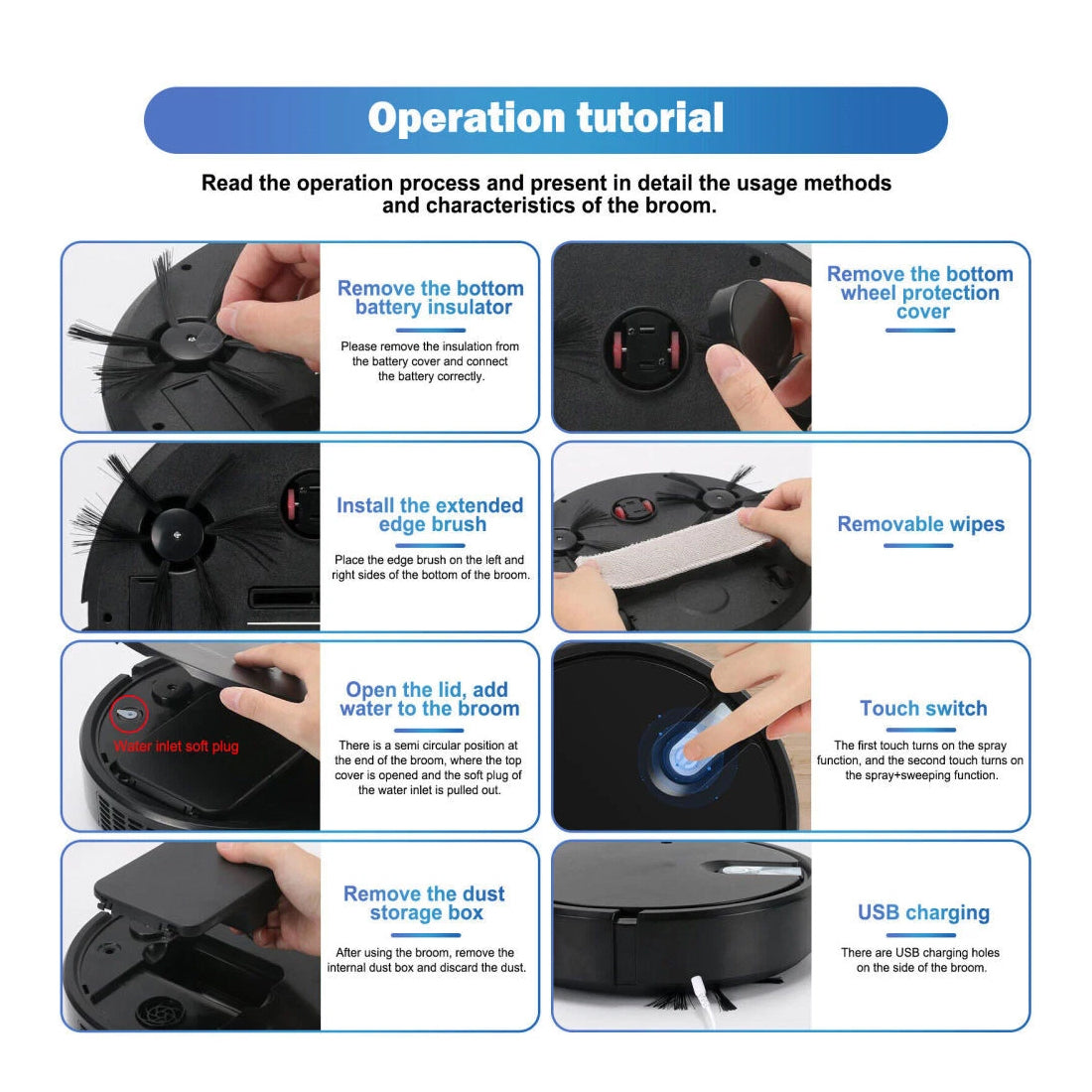 Operation tutorial

Read the operation process and present in detail the usage methods and characteristics of the broom.

Remove the bottom battery insulator

Please remove the insulation from the battery cover and connect the battery correctly.

Remove the bottom wheel protection cover

Install the extended edge brush

Place the edge brush on the left and right sides of the bottom of the broom.

Removable wipes

Water inlet soft plug

Open the lid, add water to the broom

There is a semi circular position at the end of the broom, where the top cover is opened and the soft plug of the water inlet is pulled out.

Touch switch

The first touch turns on the spray function, and the second touch turns on the spray+sweeping function.

Remove the dust storage box

After using the broom, remove the internal dust box and discard the dust.

USB charging

There are USB charging holes on the side of the broom.